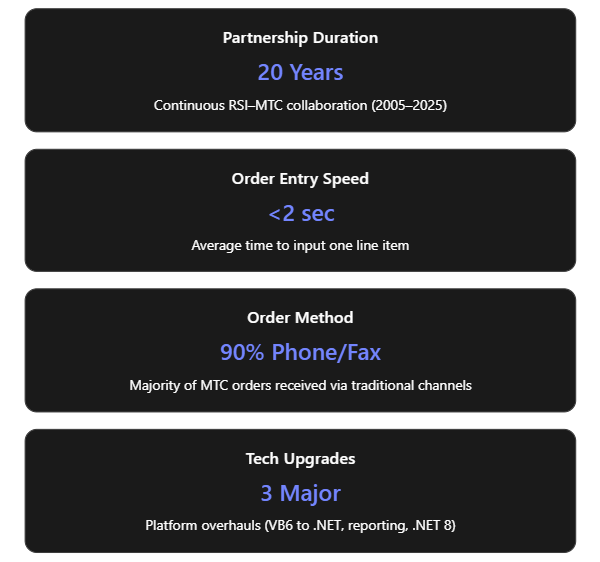 Partnership Duration

20 Years

Continuous RSI–MTC collaboration (2005–2025)

Order Entry Speed

<2 sec

Average time to input one line item

Order Method

90% Phone/Fax

Majority of MTC orders received via traditional channels

Tech Upgrades

3 Major

Platform overhauls (VB6 to .NET, reporting, .NET 8)